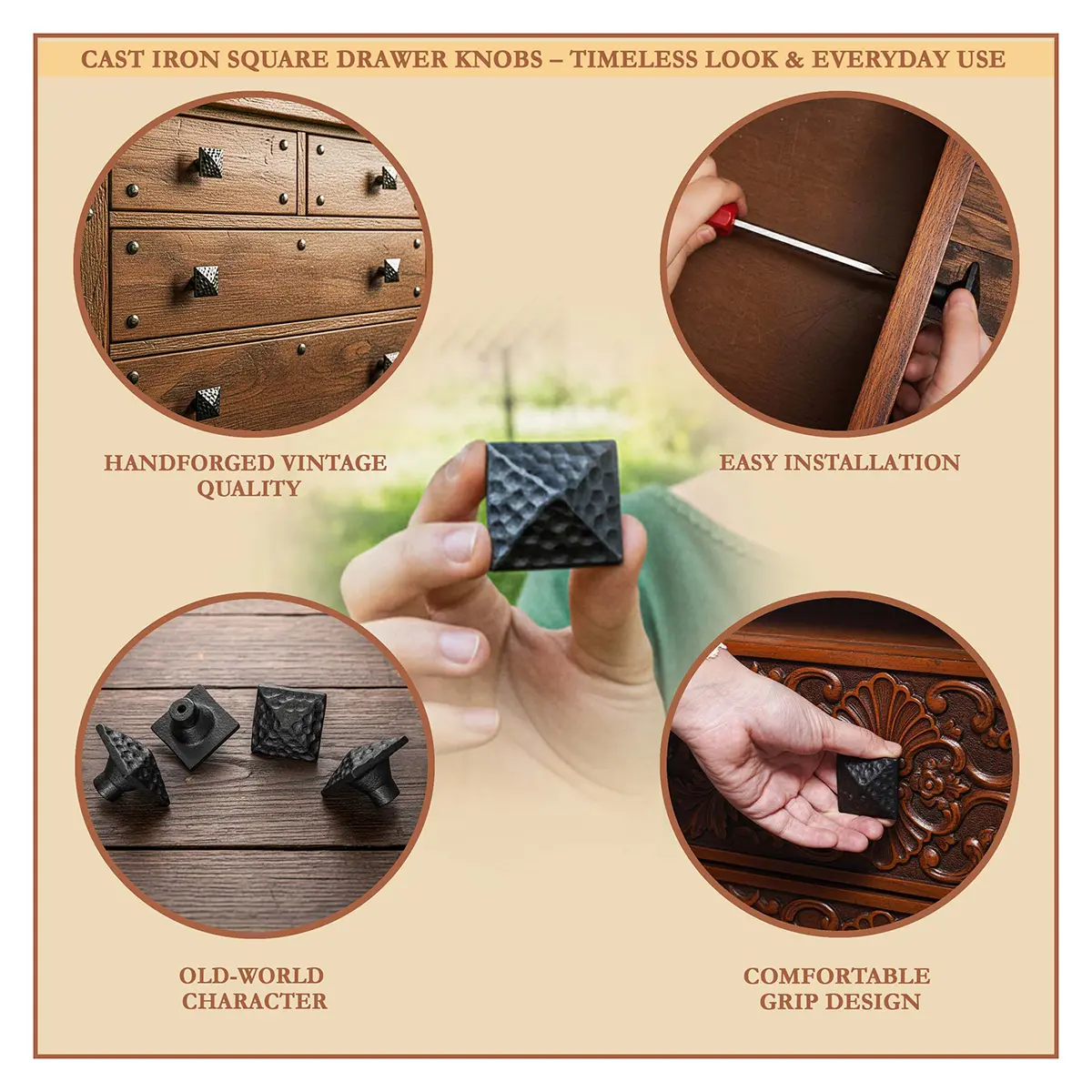 CAST IRON SQUARE DRAWER KNOBS – TIMELESS LOOK & EVERYDAY USE

HANDFORGED VINTAGE QUALITY

EASY INSTALLATION

OLD-WORLD CHARACTER

COMFORTABLE GRIP DESIGN