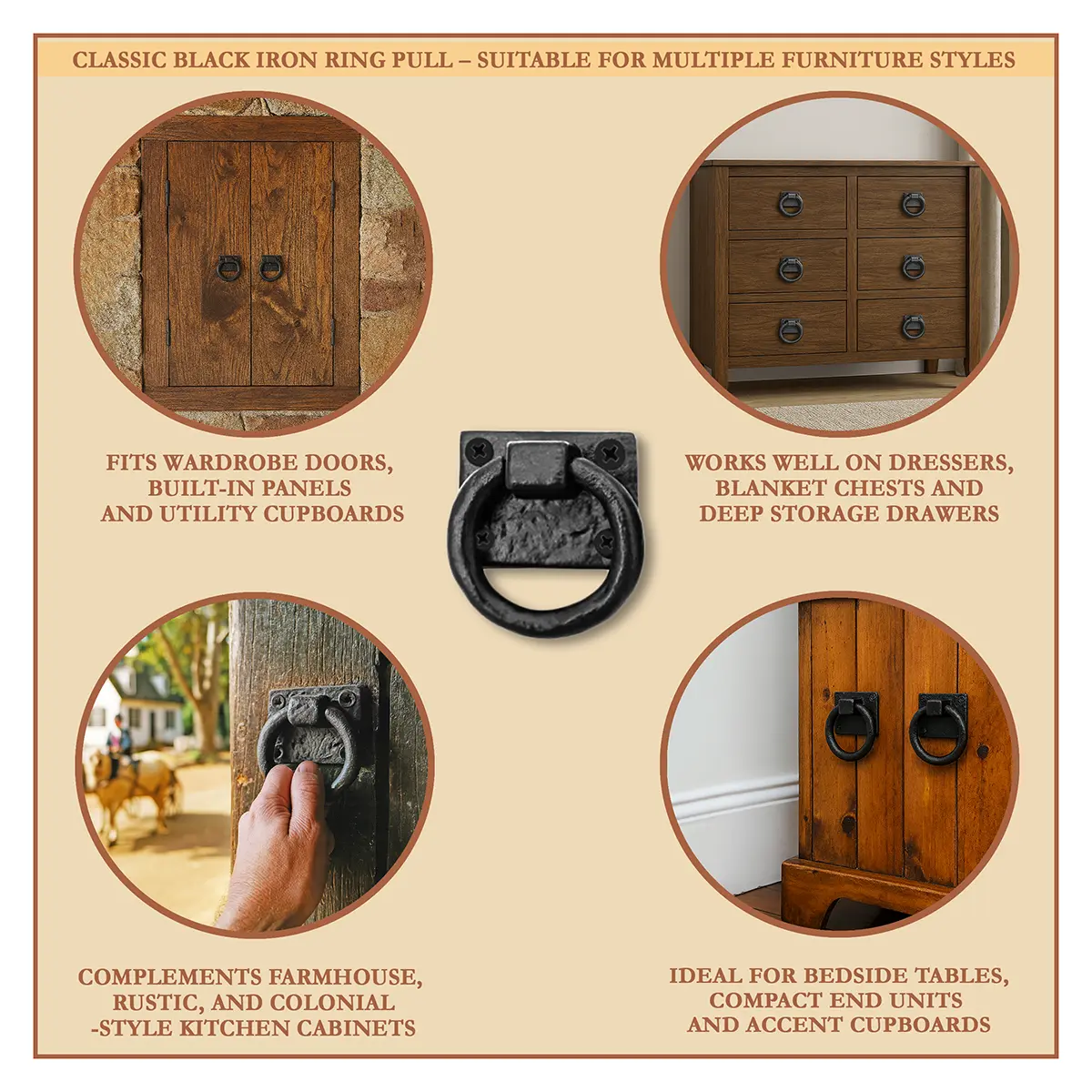 CLASSIC BLACK IRON RING PULL – SUITABLE FOR MULTIPLE FURNITURE STYLES

FITS WARDROBE DOORS, BUILT-IN PANELS AND UTILITY CUPBOARDS

WORKS WELL ON DRESSERS, BLANKET CHESTS AND DEEP STORAGE DRAWERS

COMPLEMENTS FARMHOUSE, RUSTIC, AND COLONIAL -STYLE KITCHEN CABINETS

IDEAL FOR BEDSIDE TABLES, COMPACT END UNITS AND ACCENT CUPBOARDS