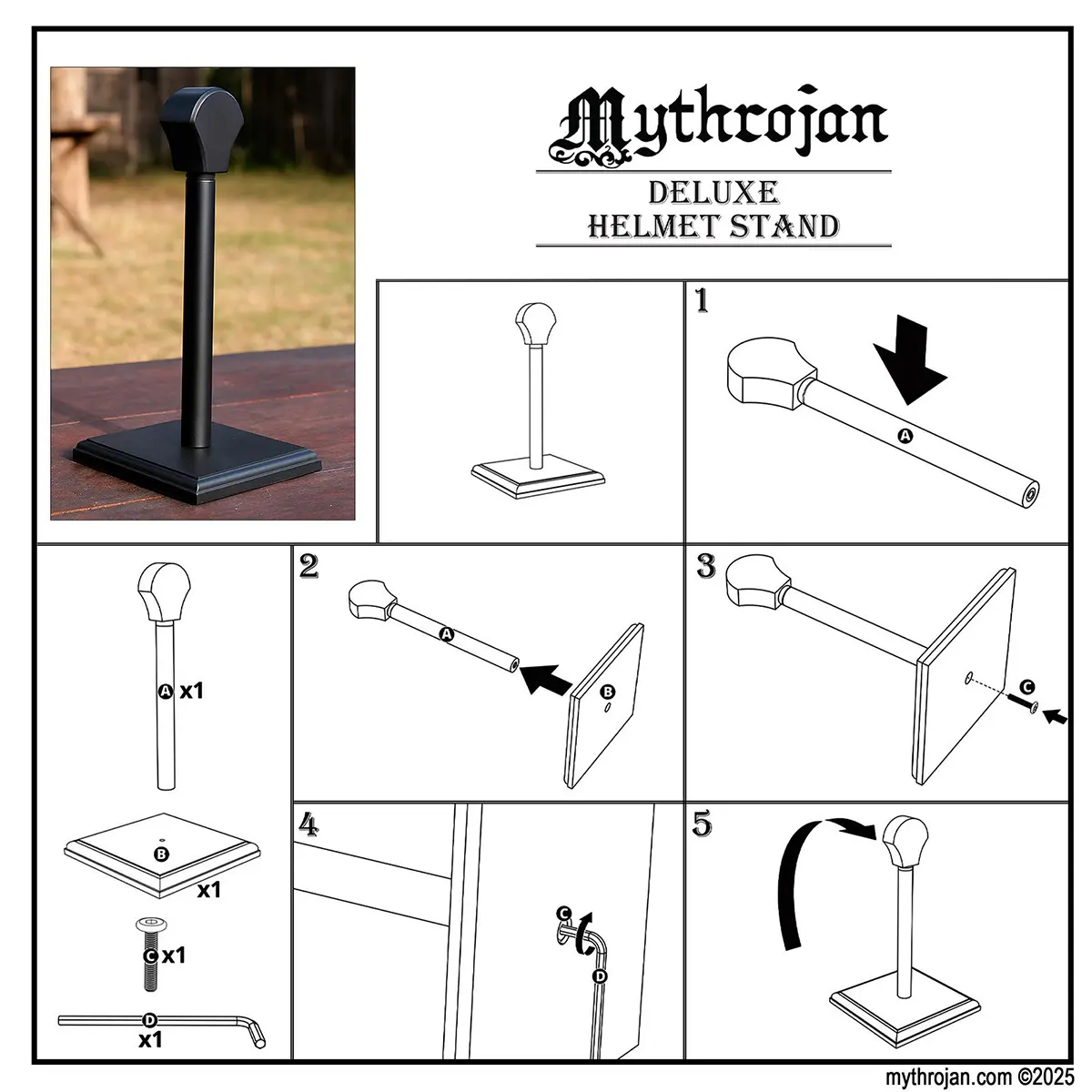 Mythrojan

DELUXE HELMET STAND

1

A

A x1

B

x1

C x1

D

x1

2

A

B

3

C

4

C

D

5

mythrojan.com ©2025