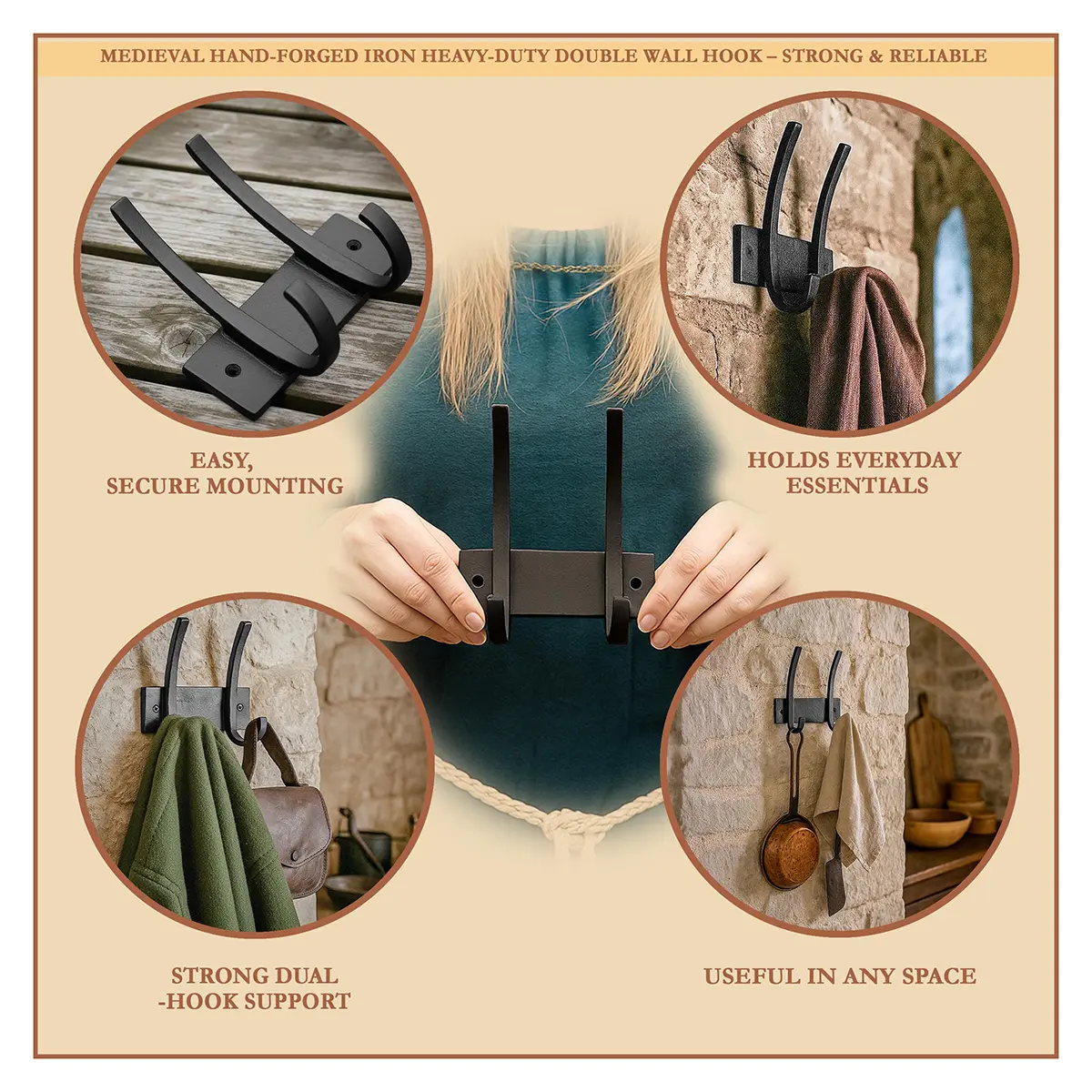 MEDIEVAL HAND-FORGED IRON HEAVY-DUTY DOUBLE WALL HOOK – STRONG & RELIABLE

EASY, SECURE MOUNTING

HOLDS EVERYDAY ESSENTIALS

STRONG DUAL -HOOK SUPPORT

USEFUL IN ANY SPACE